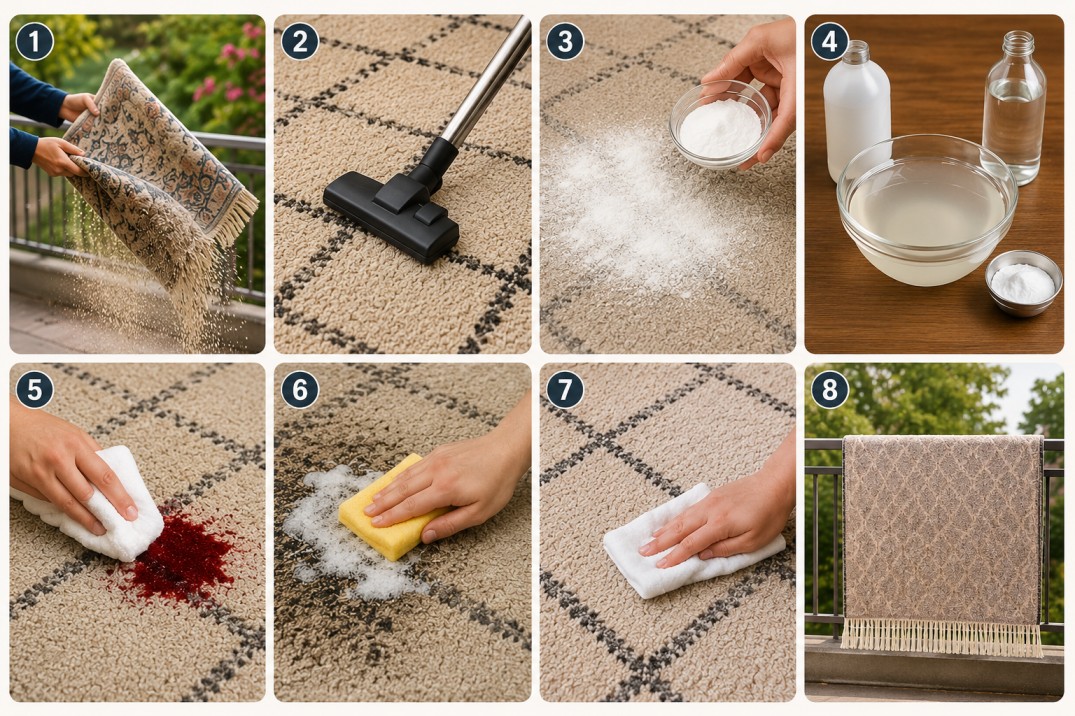 1
2
3
4
5
6
7
8